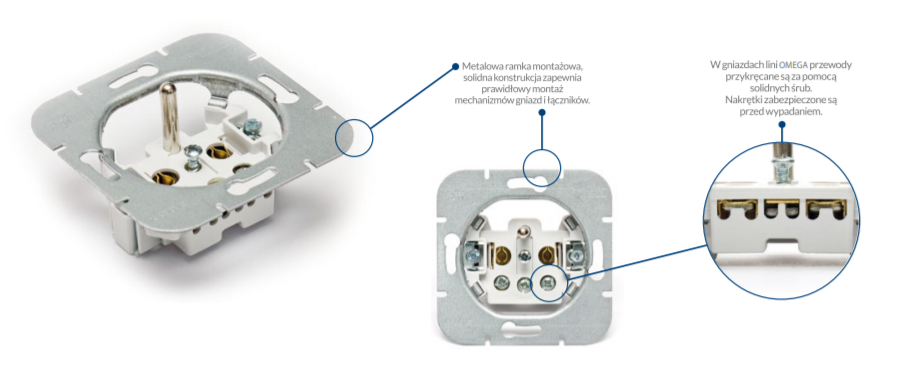 Metalowa ramka montażowa, solidna konstrukcja zapewnia prawidłowy montaż mechanizmów gniazd i łączników.

W gniazdach lini OMEGA przewody przykręcane są za pomocą solidnych śrub. Nakrętki zabezpieczone są przed wypadaniem.