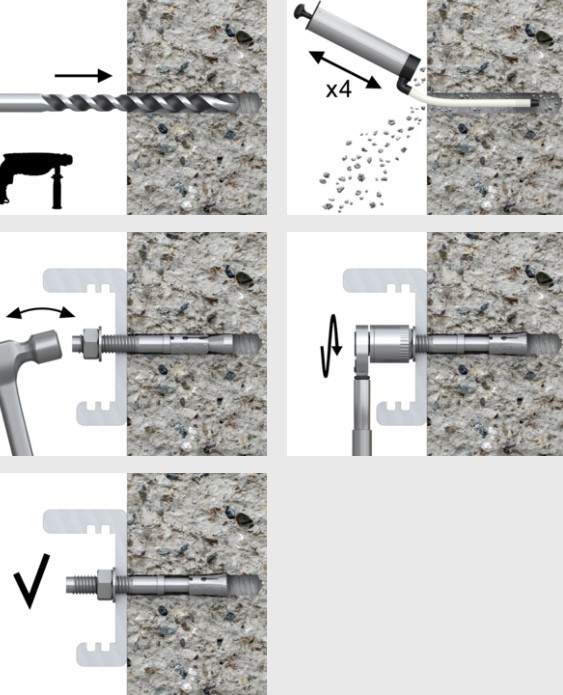 x4