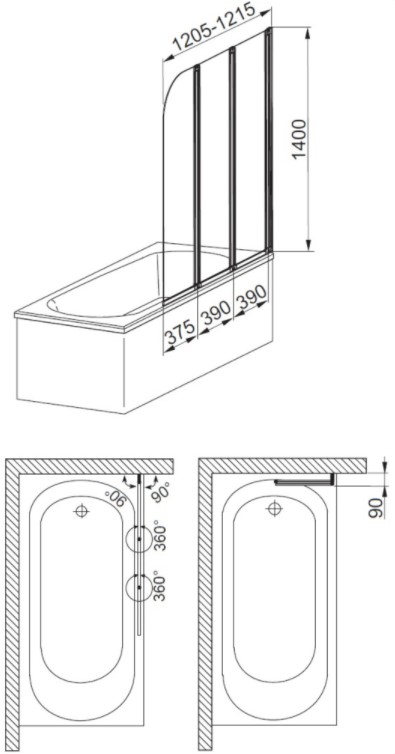 1205-1215
1400
375
390
390
90°
90°
360°
360°
90