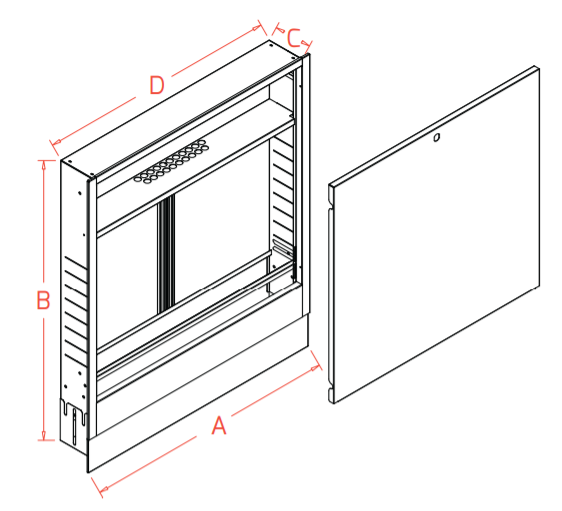 D
C
B
A