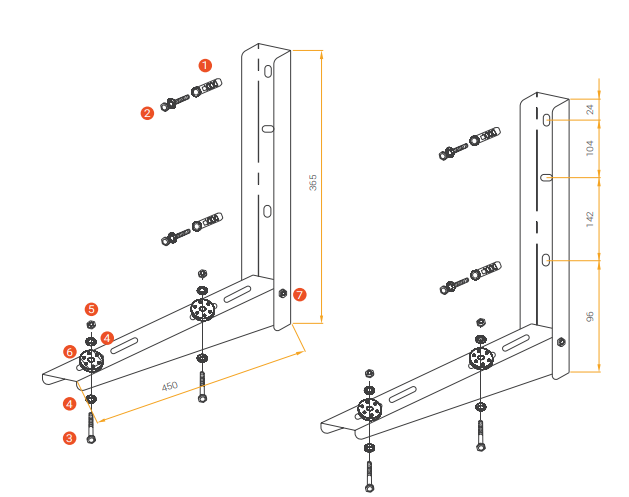 1
2
365
7
5
4
6
450
4
3
24
104
142
96