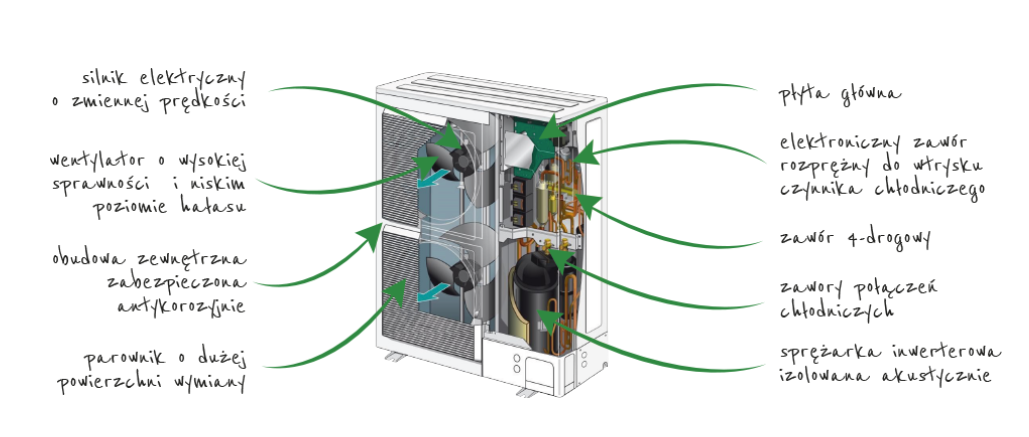 silnik elektryczny o zmiennej prędkości

wentylator o wysokiej sprawności i niskim poziomie hałasu

obudowa zewnętrzna zabezpieczona antykorozyjnie

parownik o dużej powierzchni wymiany

płyta główna

elektroniczny zawór rozprężny do wtrysku czynnika chłodniczego

zawór 4-drogowy

zawory połączeń chłodniczych

sprężarka inwerterowa izolowana akustycznie