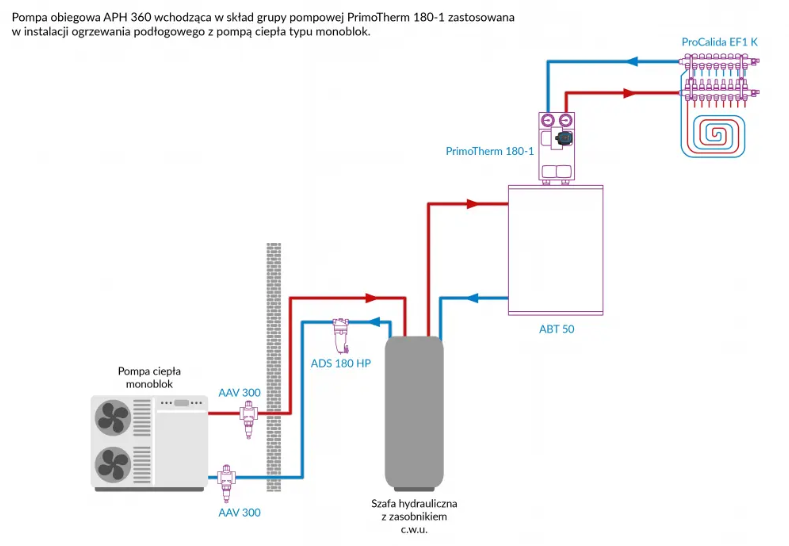 Pompa obiegowa APH 360 wchodząca w skład grupy pompowej PrimoTherm 180-1 zastosowana w instalacji ogrzewania podłogowego z pompą ciepła typu monoblok.

ProCalida EF1 K

PrimoTherm 180-1

ABT 50

ADS 180 HP

Pompa ciepła monoblok

AAV 300

AAV 300

Szafa hydrauliczna z zasobnikiem c.w.u.