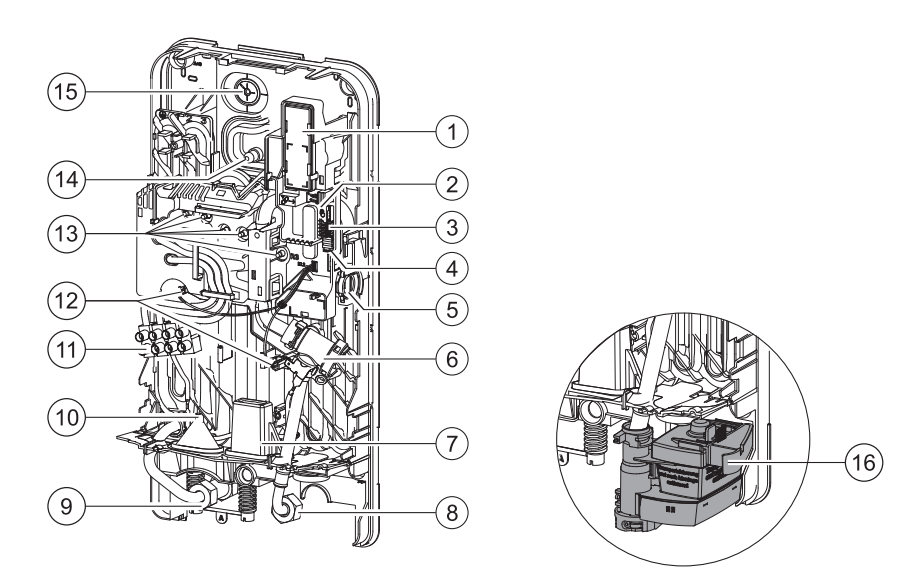 15
14
13
12
11
10
9
1
2
3
4
5
6
7
8
16