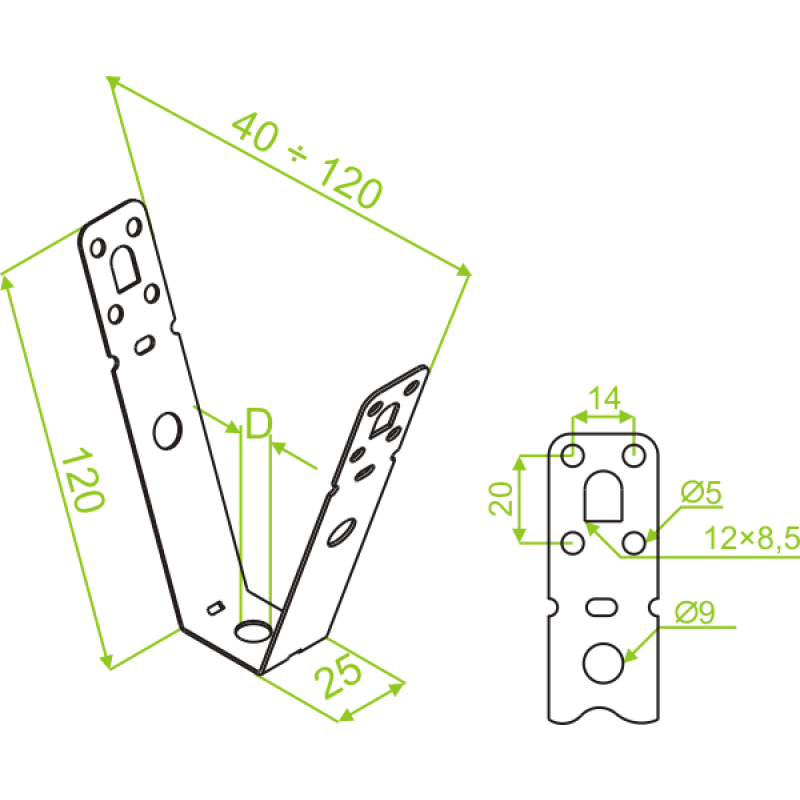 40 ÷ 120
120
D
25
14
20
Ø5
12×8,5
Ø9