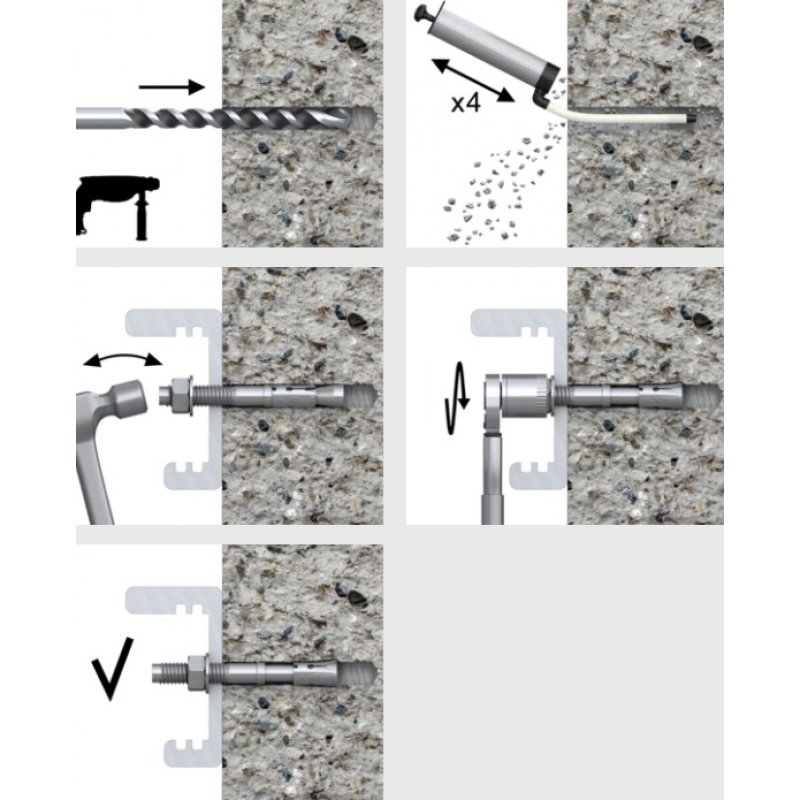 x4