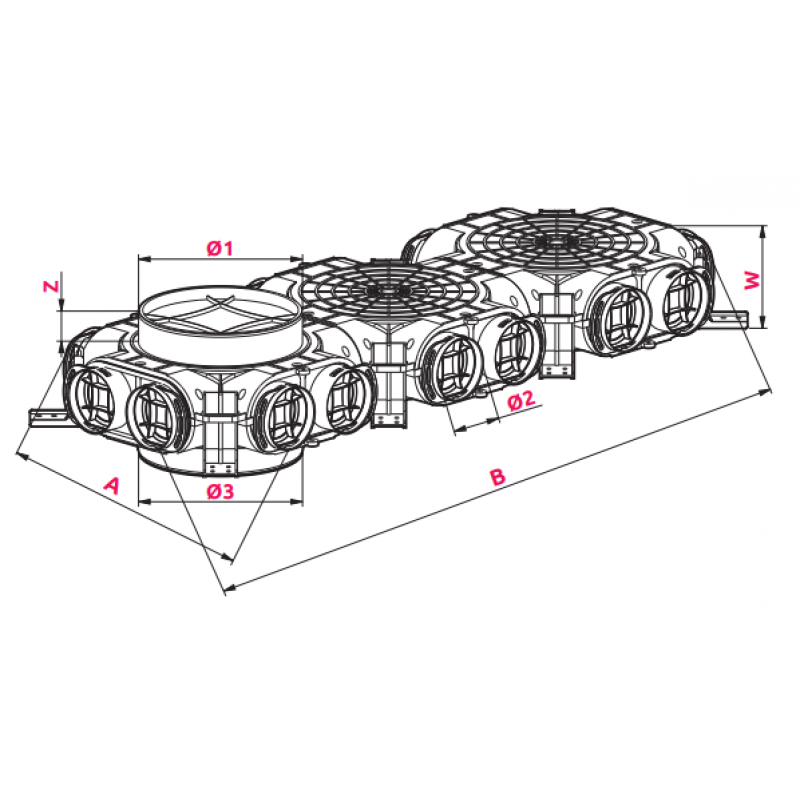 Ø1
Z
W
Ø2
A
Ø3
B