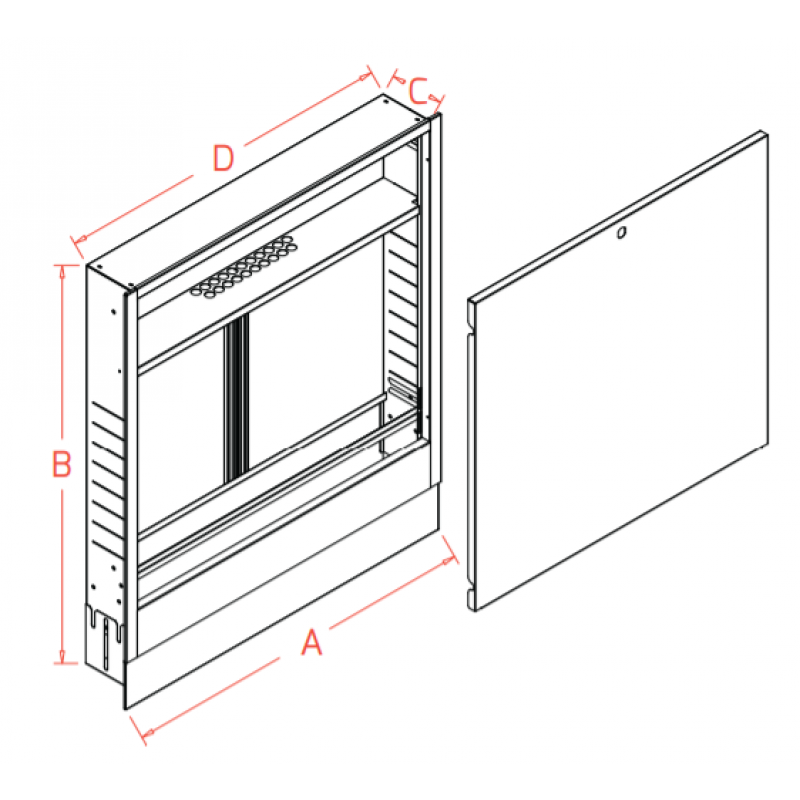 D
C
B
A