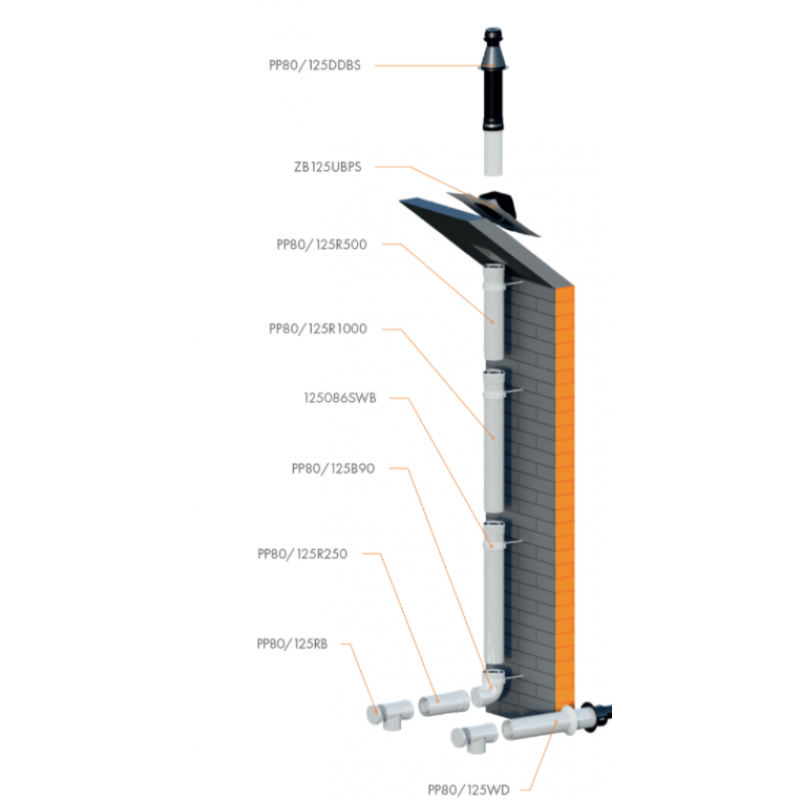 PP80/125DDBS

ZB125UBPS

PP80/125R500

PP80/125R1000

125086SWB

PP80/125B90

PP80/125R250

PP80/125RB

PP80/125WD