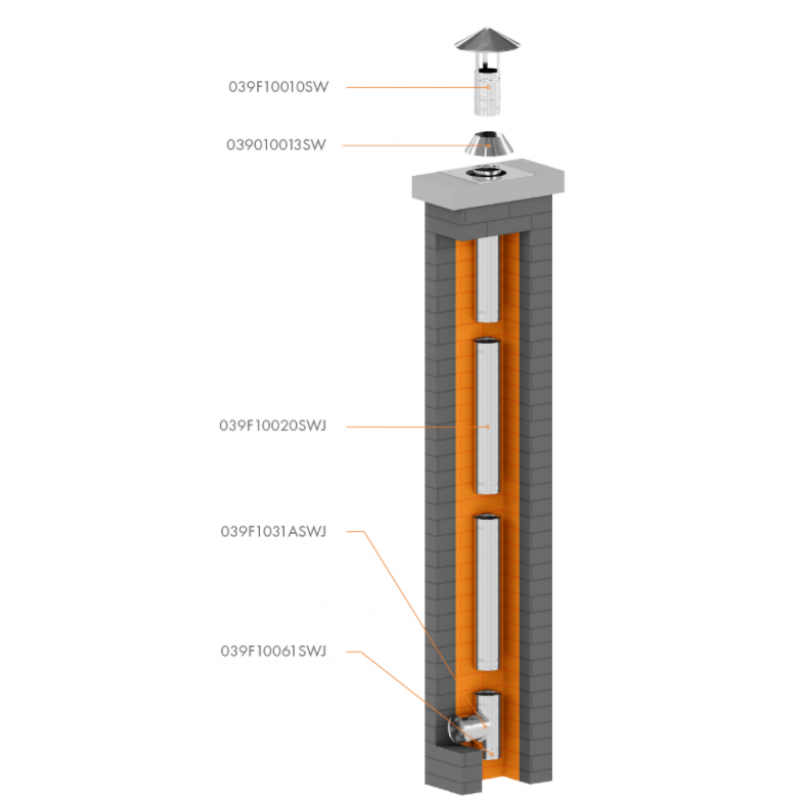 039F10010SW

039010013SW

039F10020SWJ

039F1031ASWJ

039F10061SWJ