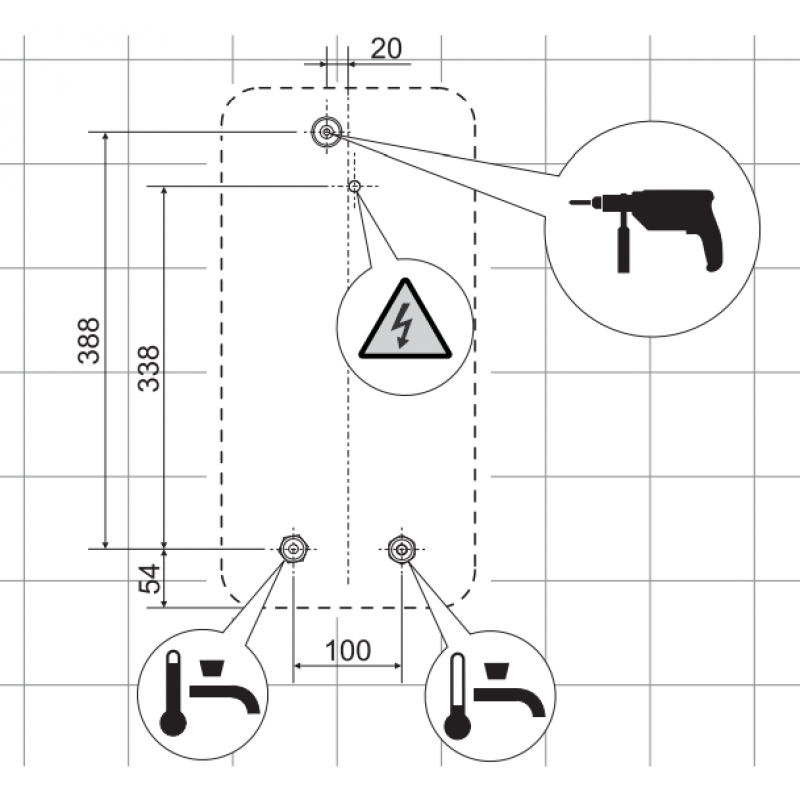 20
388
338
54
100